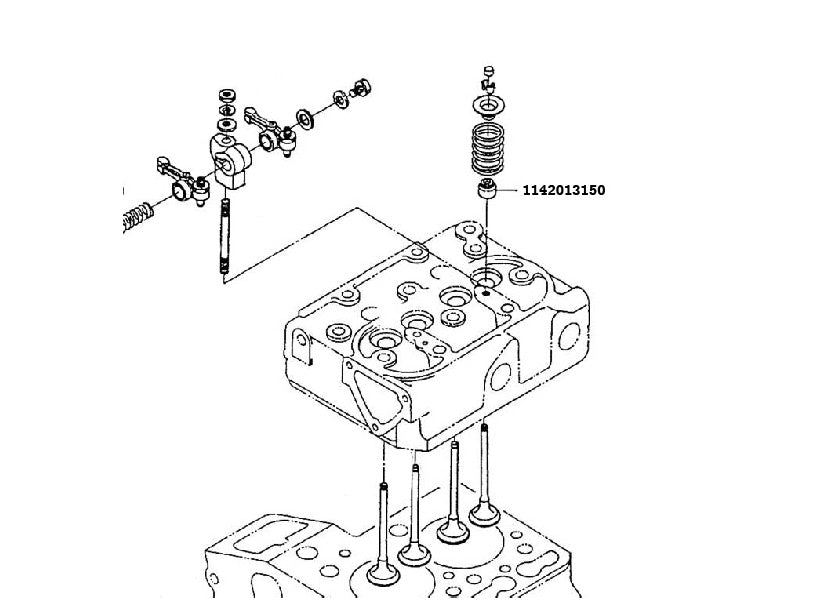 1142013150